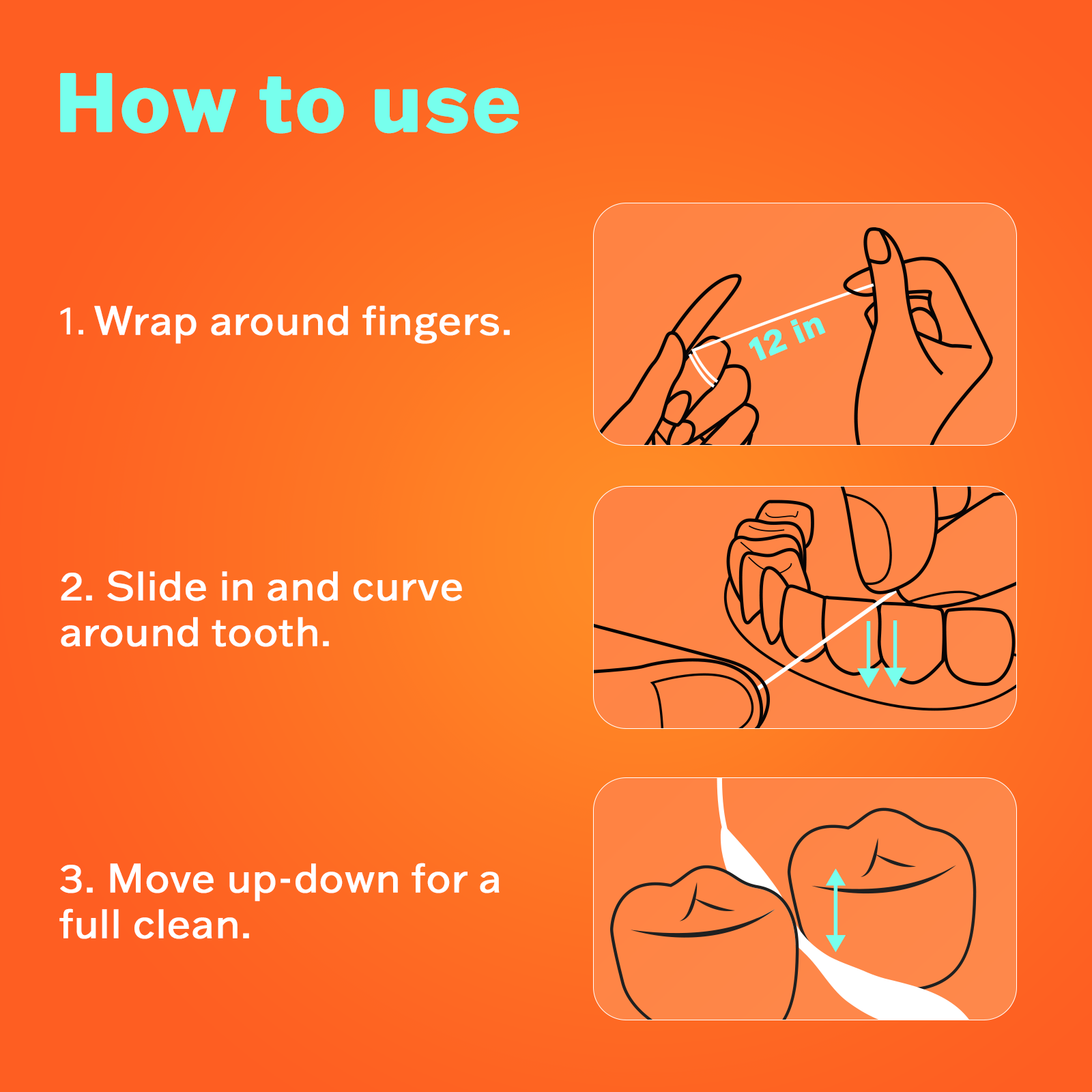 How to use

1. Wrap around fingers.

12 in

2. Slide in and curve around tooth.

3. Move up-down for a full clean.