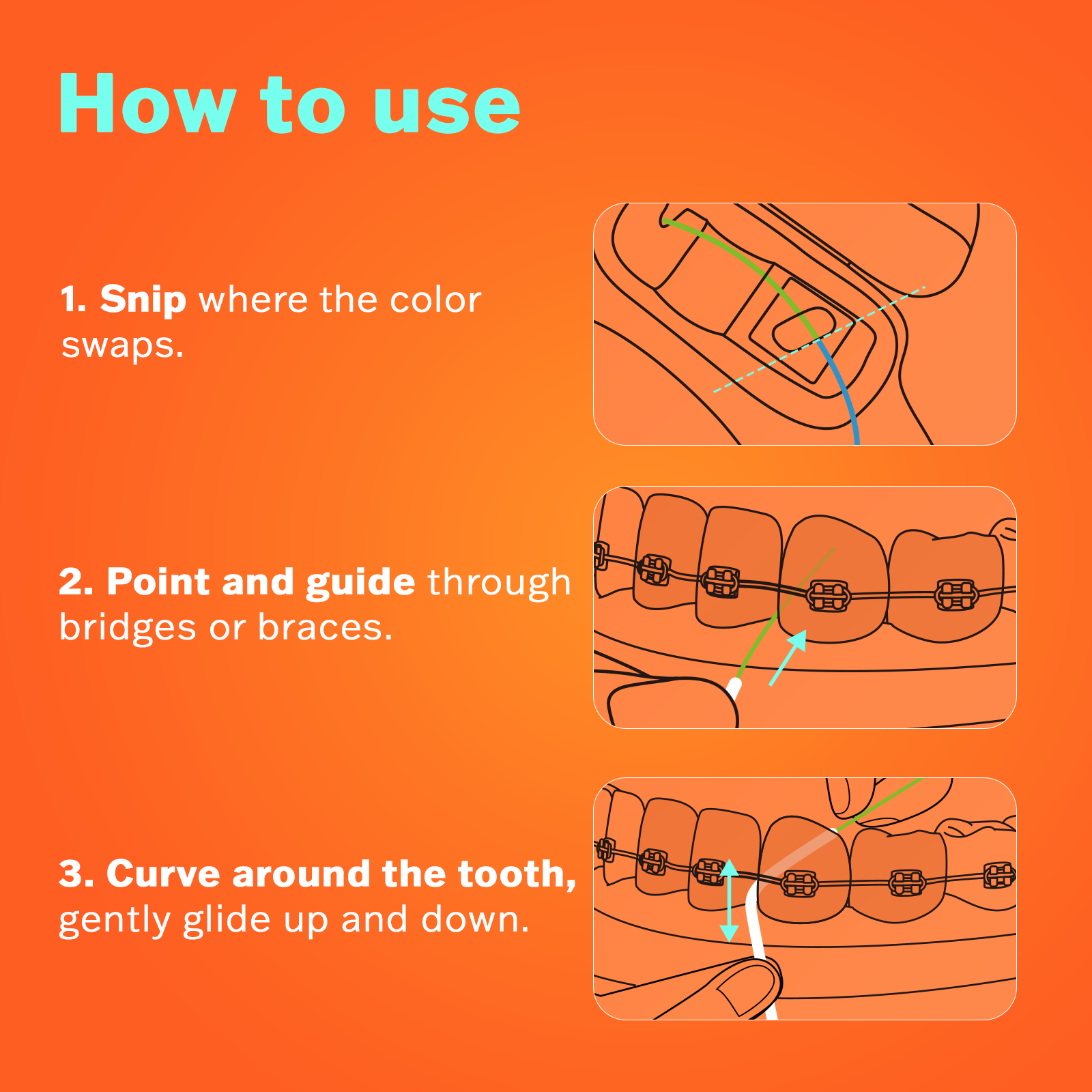 How to use

1. Snip where the color swaps.

2. Point and guide through bridges or braces.

3. Curve around the tooth, gently glide up and down.