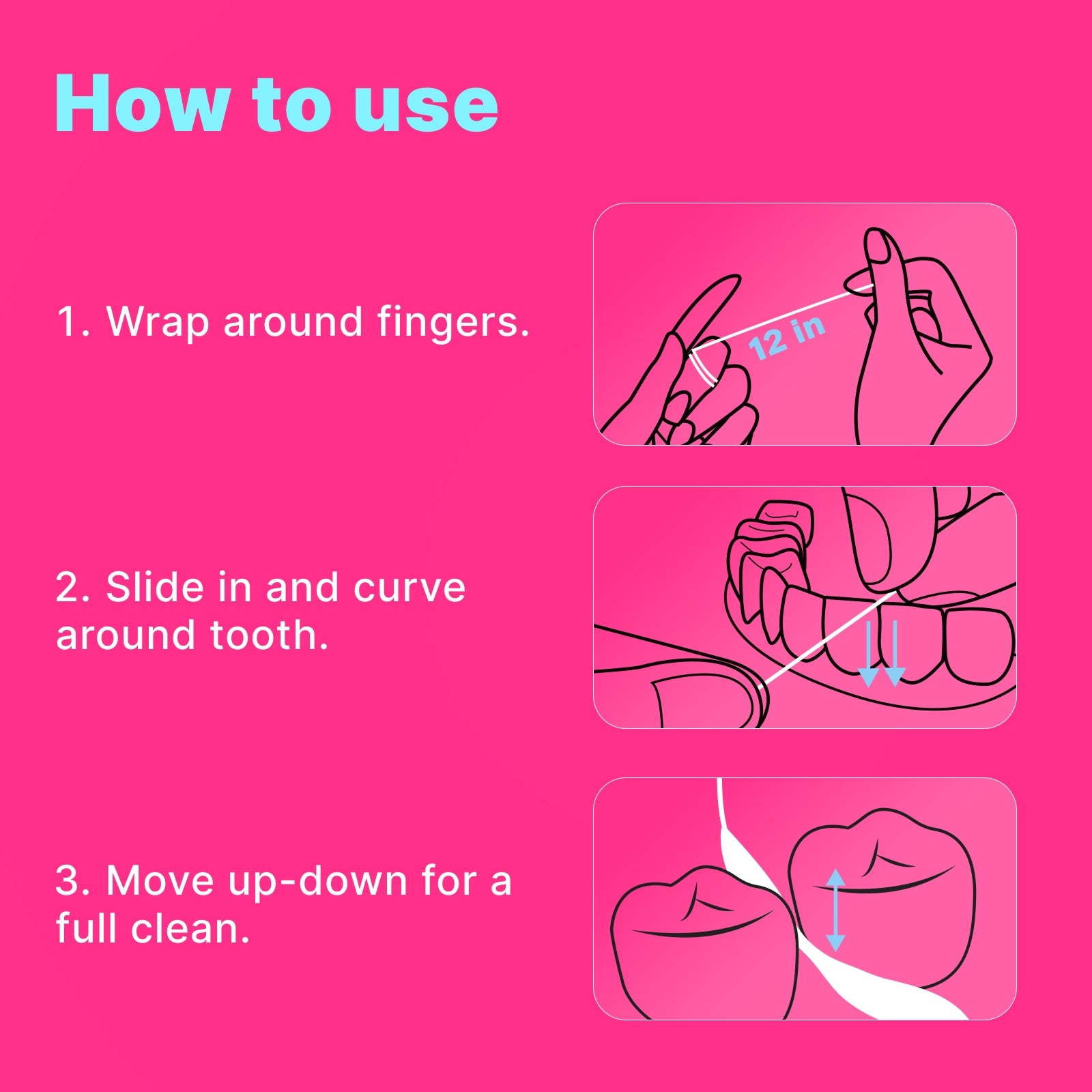 How to use

1. Wrap around fingers.

12 in

2. Slide in and curve around tooth.

3. Move up-down for a full clean.