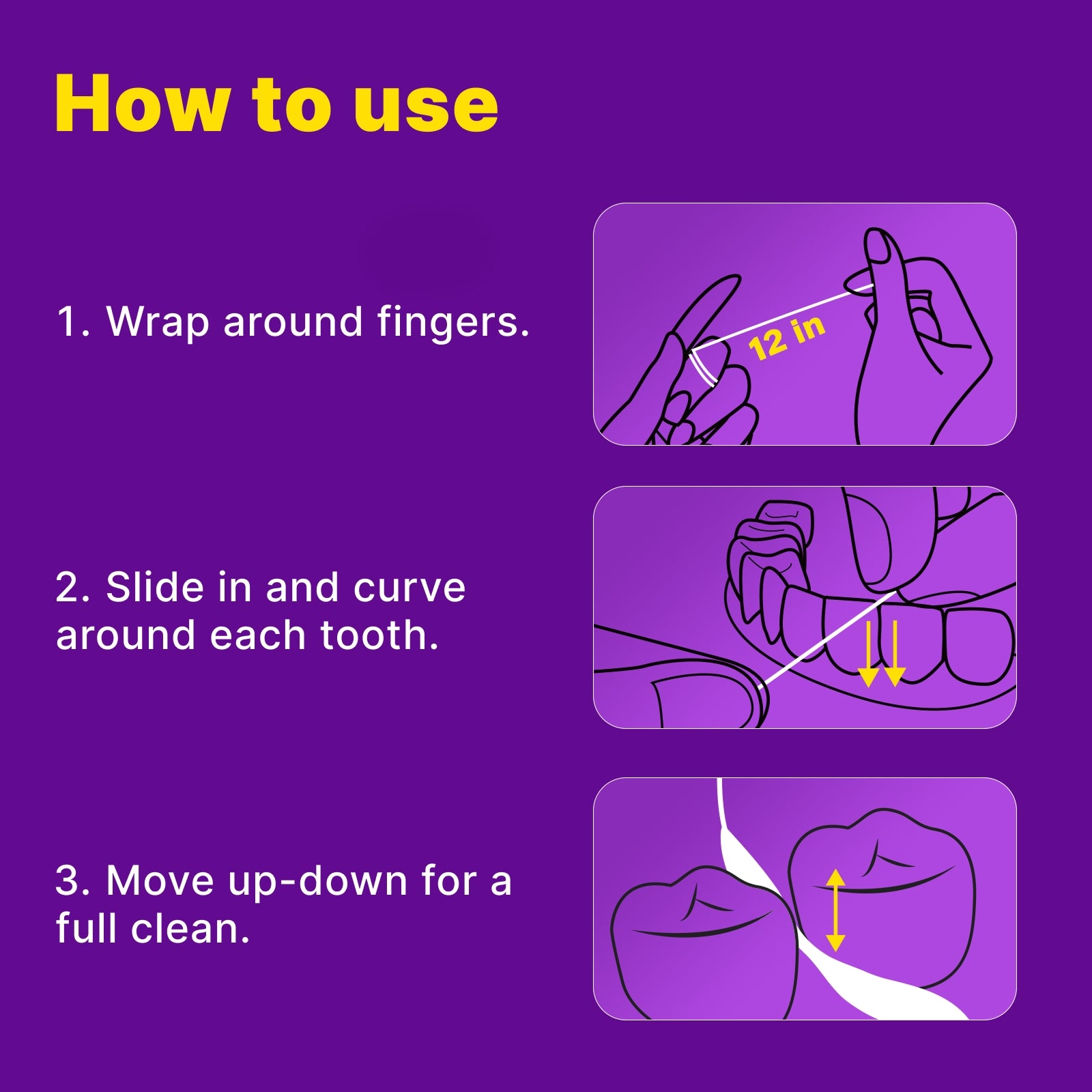 How to use

1. Wrap around fingers.

12 in

2. Slide in and curve around each tooth.

3. Move up-down for a full clean.