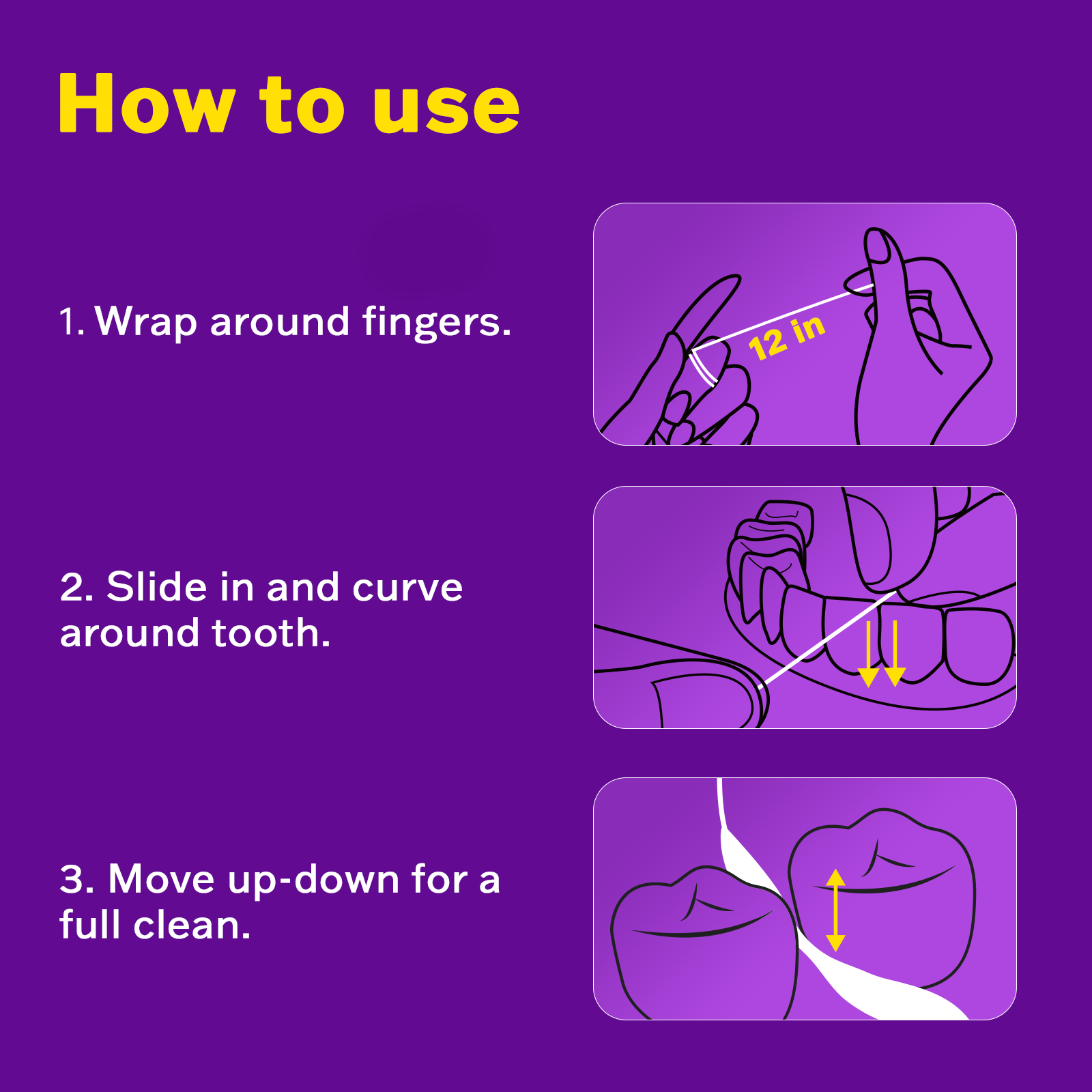 How to use

1. Wrap around fingers.

12 in

2. Slide in and curve around tooth.

3. Move up-down for a full clean.