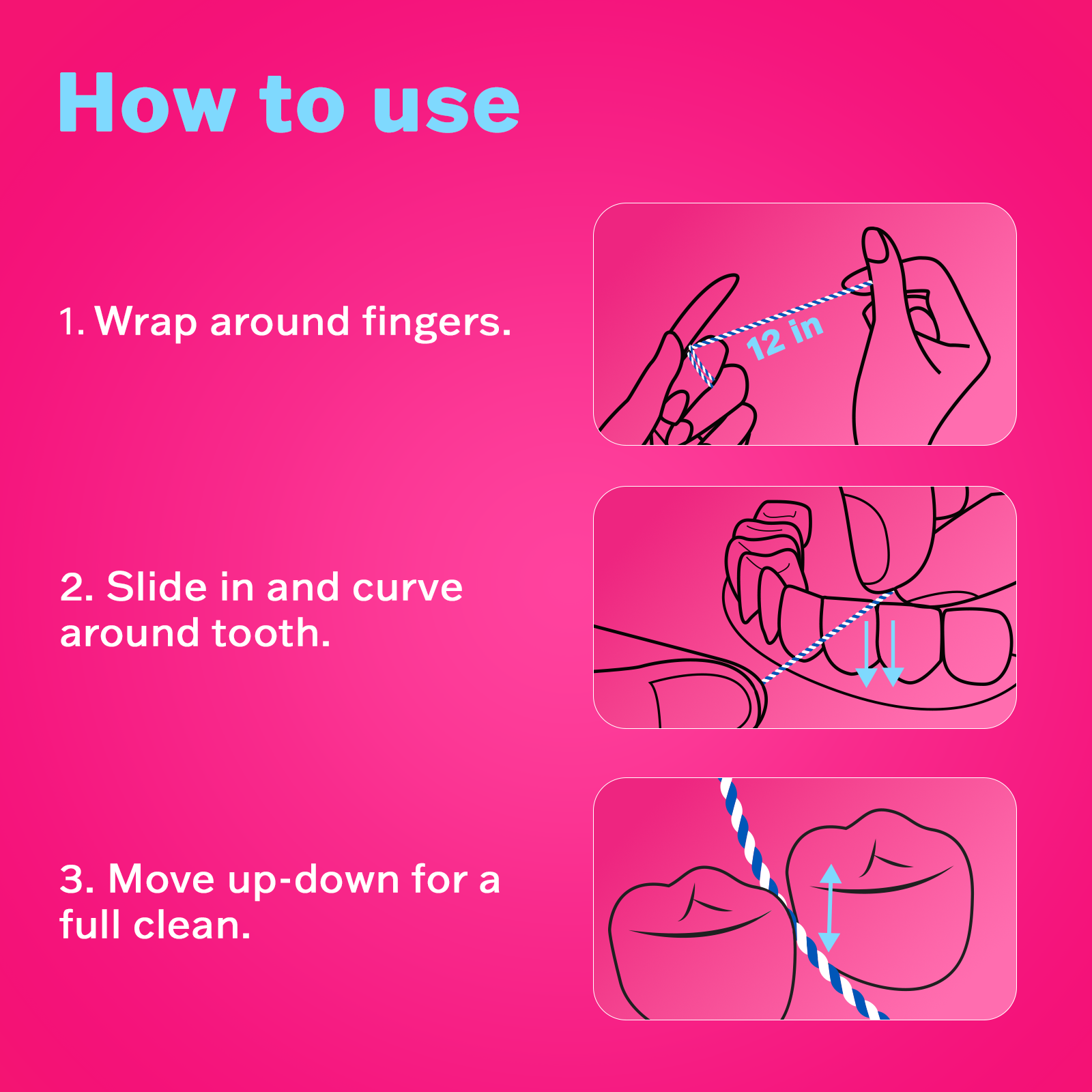 How to use

1. Wrap around fingers.

12 in

2. Slide in and curve around tooth.

3. Move up-down for a full clean.