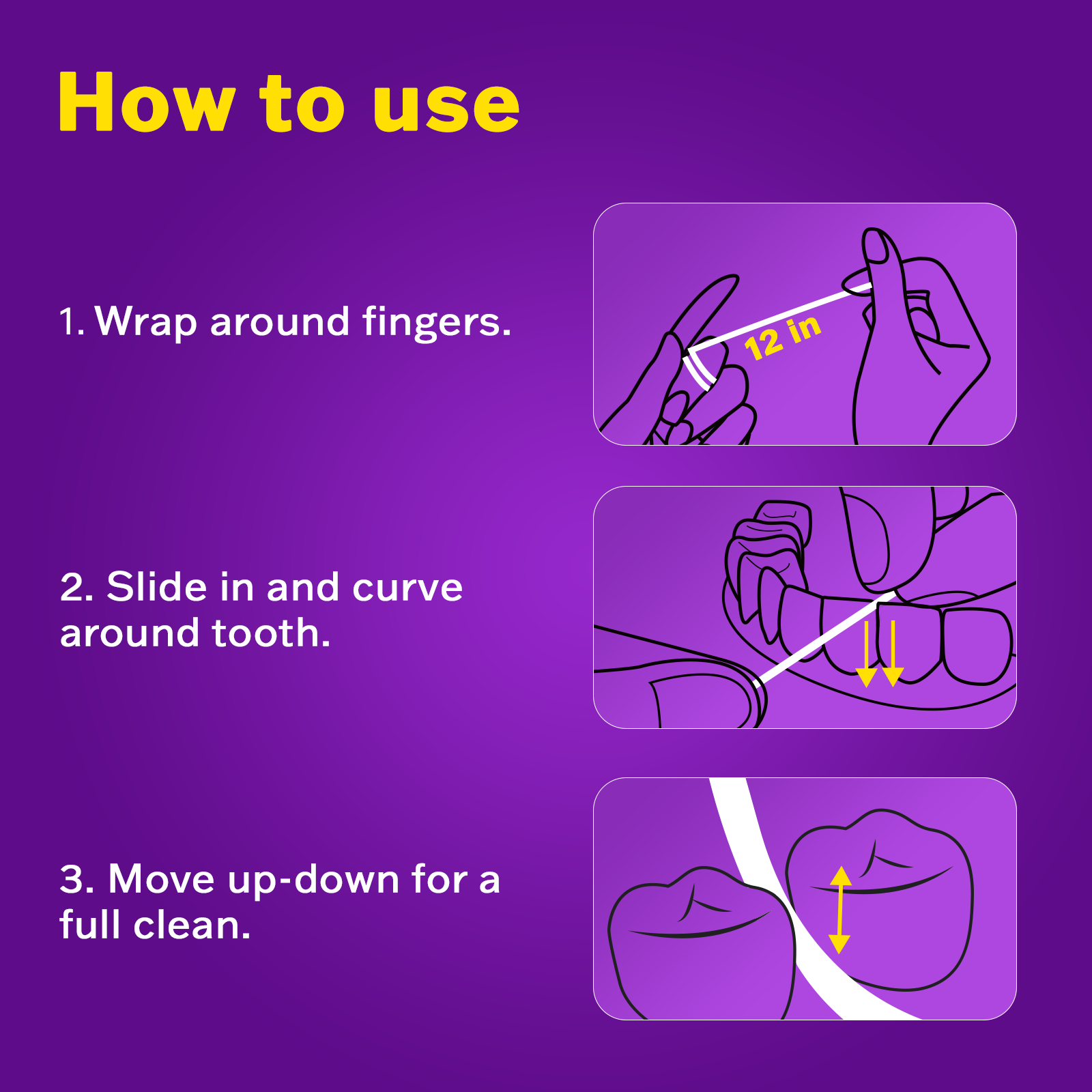 How to use

1. Wrap around fingers.

12 in

2. Slide in and curve around tooth.

3. Move up-down for a full clean.